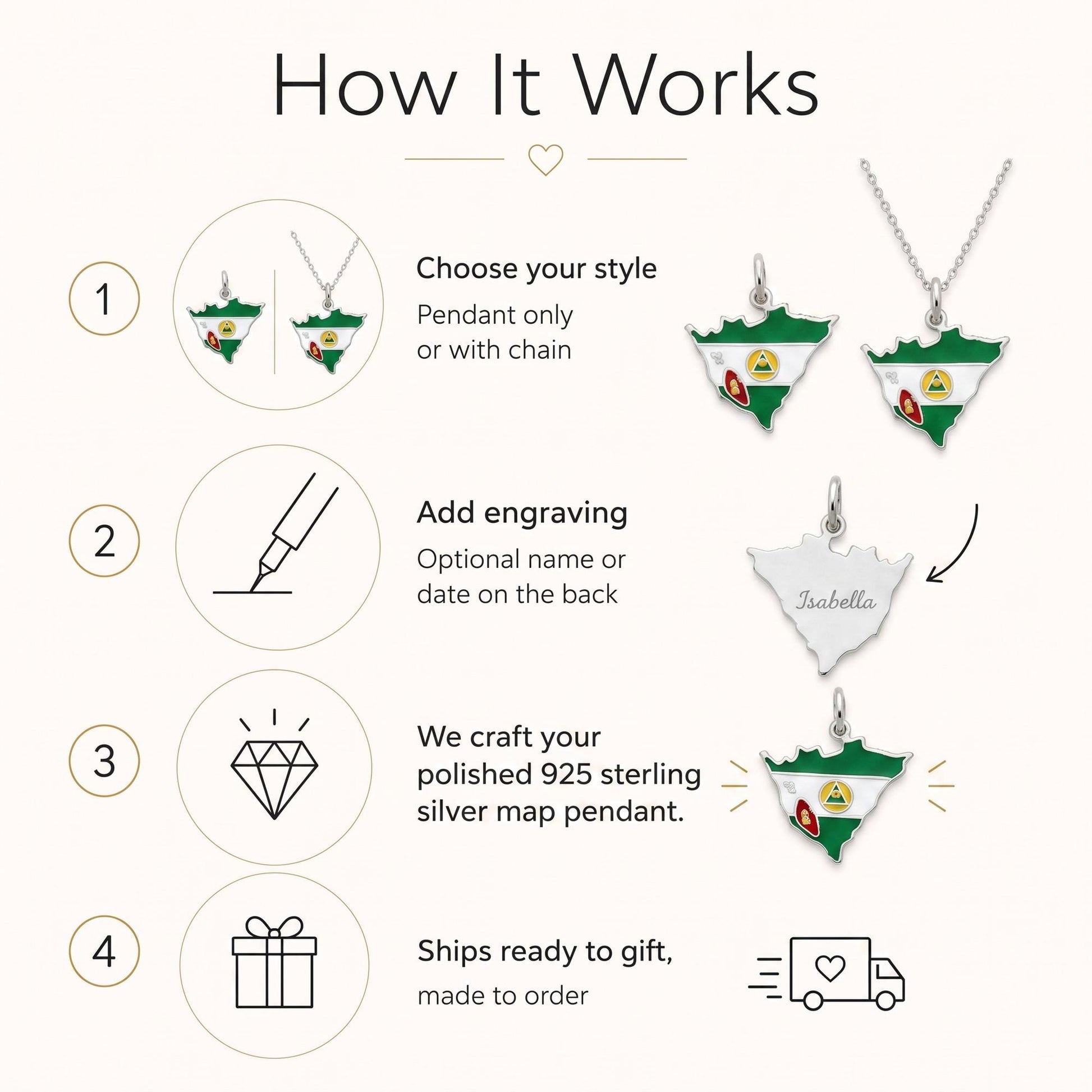 How It Works

1

Choose your style

Pendant only or with chain

2

Add engraving

Optional name or date on the back

Isabella

3

We craft your polished 925 sterling silver map pendant.

4

Ships ready to gift,

made to order