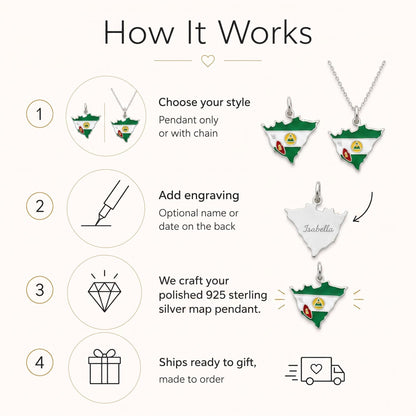 How It Works

1

Choose your style

Pendant only or with chain

2

Add engraving

Optional name or date on the back

Isabella

3

We craft your polished 925 sterling silver map pendant.

4

Ships ready to gift, made to order